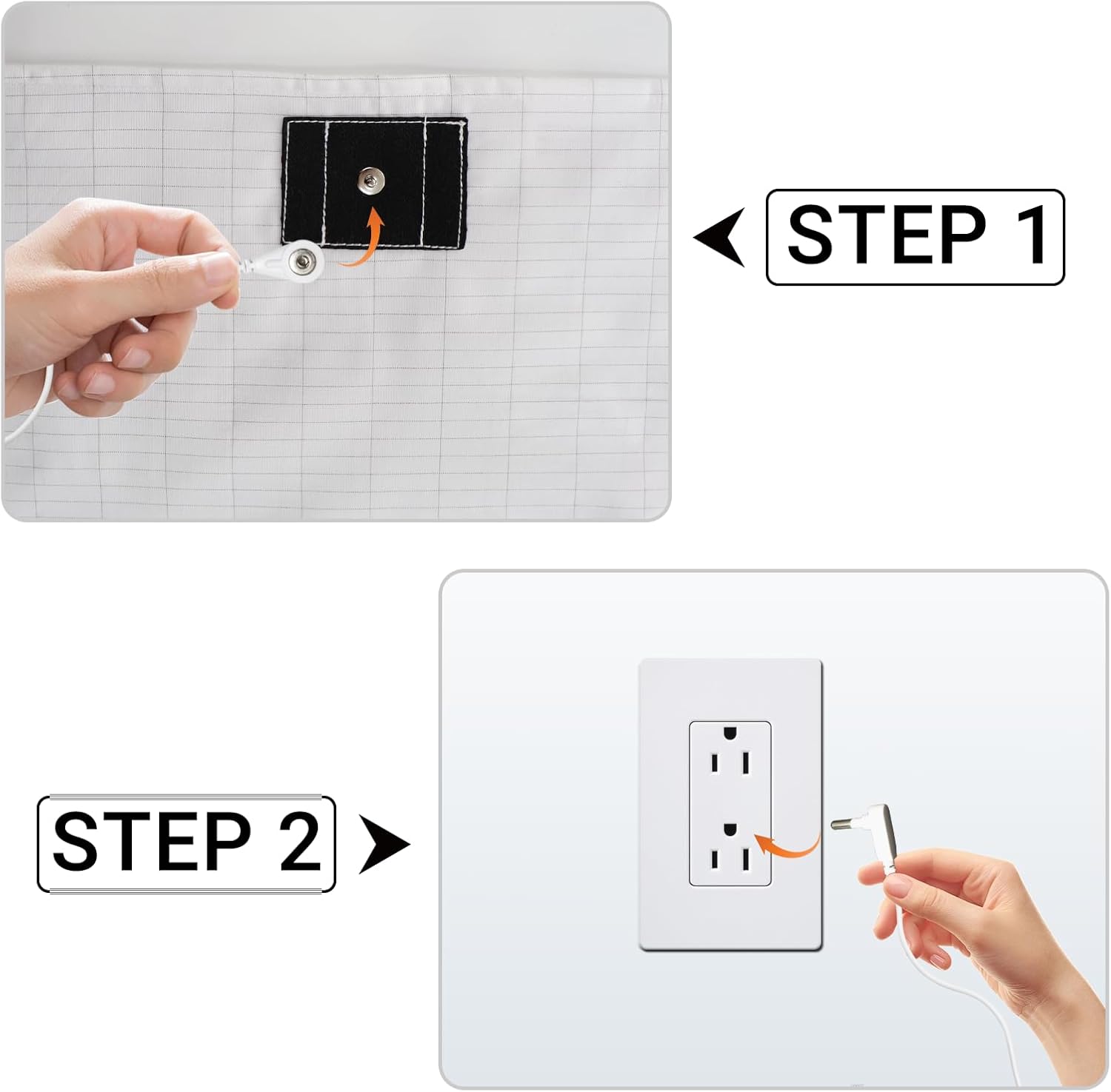 STEP 1

STEP 2